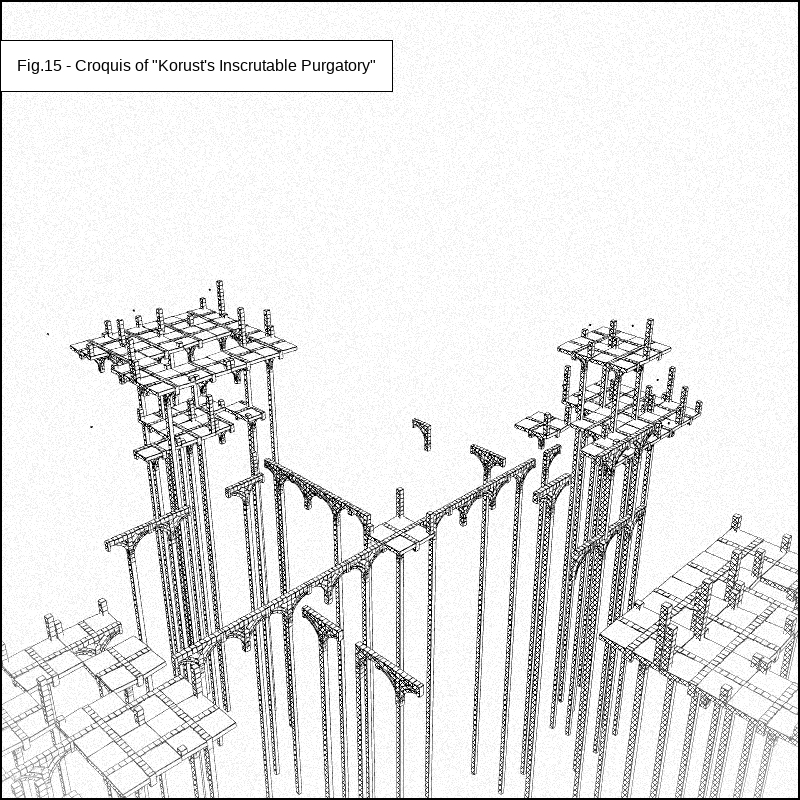 Fig.15 - Croquis of "Korust's Inscrutable Purgatory"