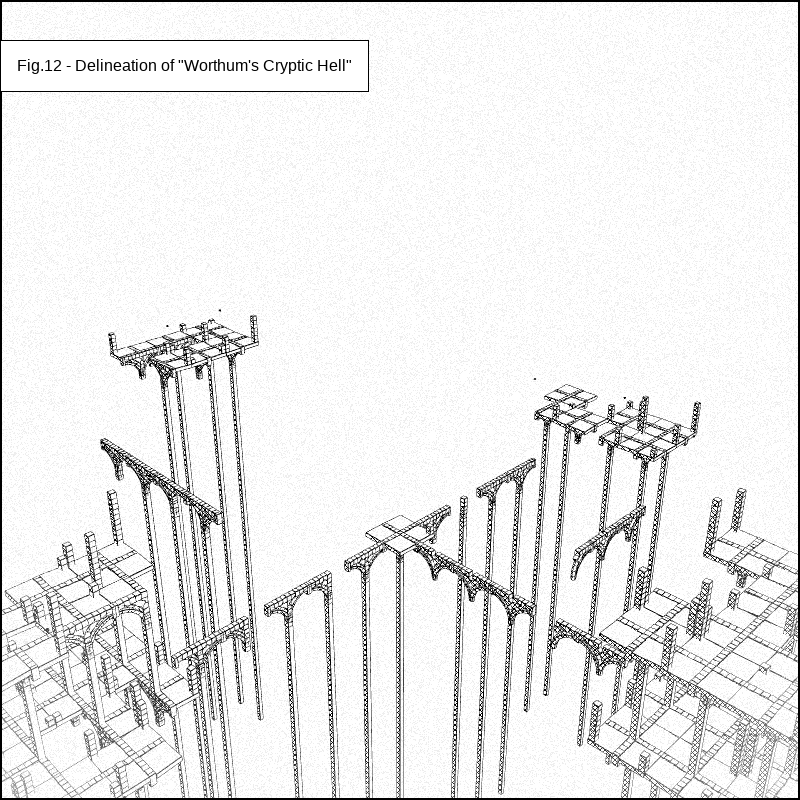 Fig.12 - Delineation of "Worthum's Cryptic Hell"