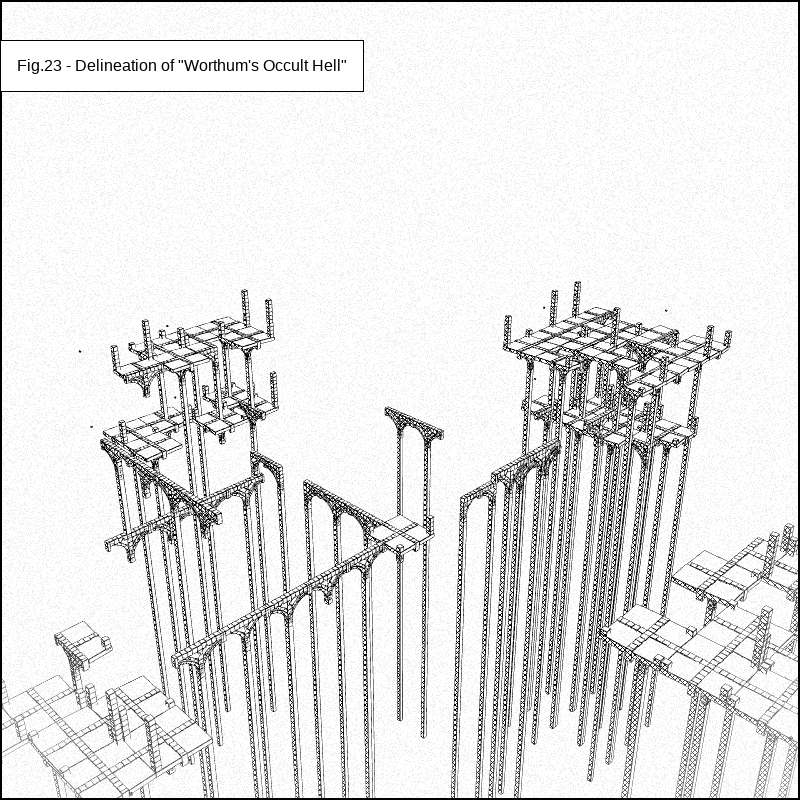 Fig.23 - Delineation of "Worthum's Occult Hell"